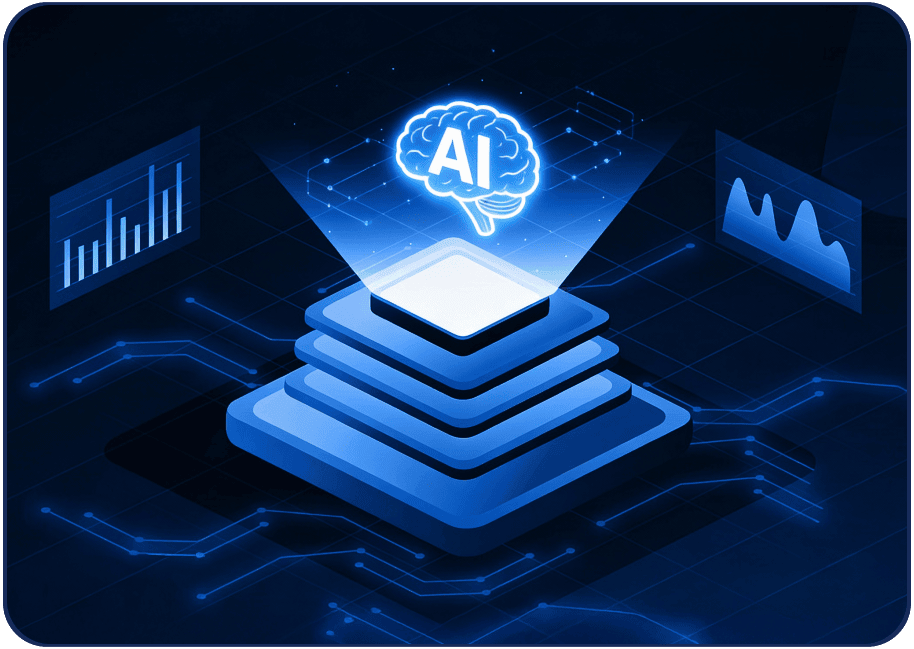 AI